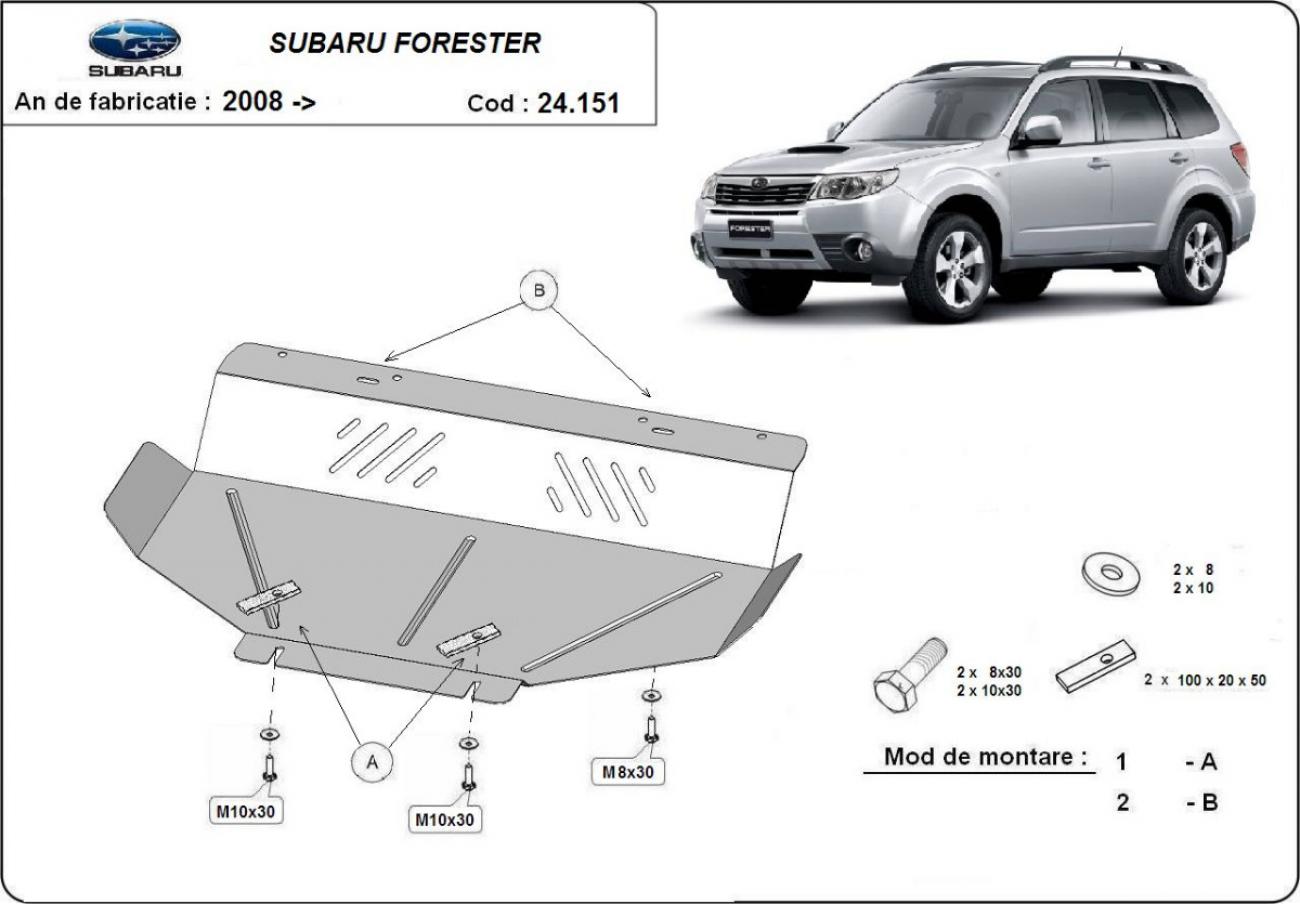 SUBARU

SUBARU FORESTER

An de fabricatie : 2008 ->

Cod : 24.151

FORESTER

B

A

M10x30

M10x30

M 8x30

2 x 8
2 x 10

2 x 8x30
2 x 10x30

2 x 100 x 20 x 50

Mod de montare :

1 - A

2 - B